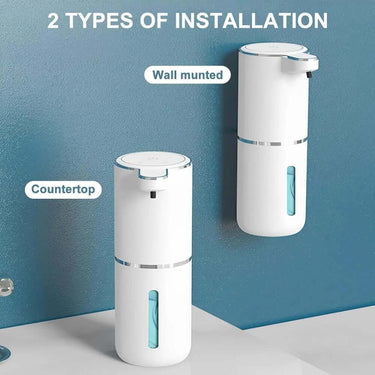 2 TYPES OF INSTALLATION

Wall munted

Countertop