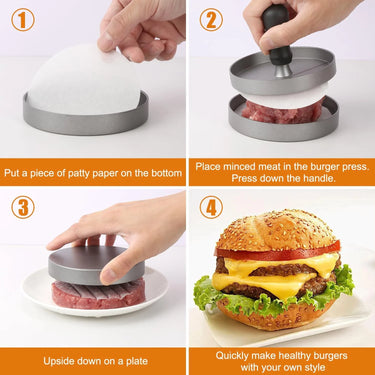 1

Put a piece of patty paper on the bottom

2

Place minced meat in the burger press. Press down the handle.

3

Upside down on a plate

4

Quickly make healthy burgers with your own style