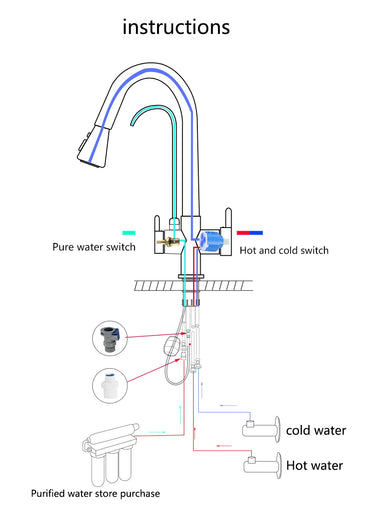 instructions

Pure water switch

Hot and cold switch

cold water

Hot water

Purified water store purchase