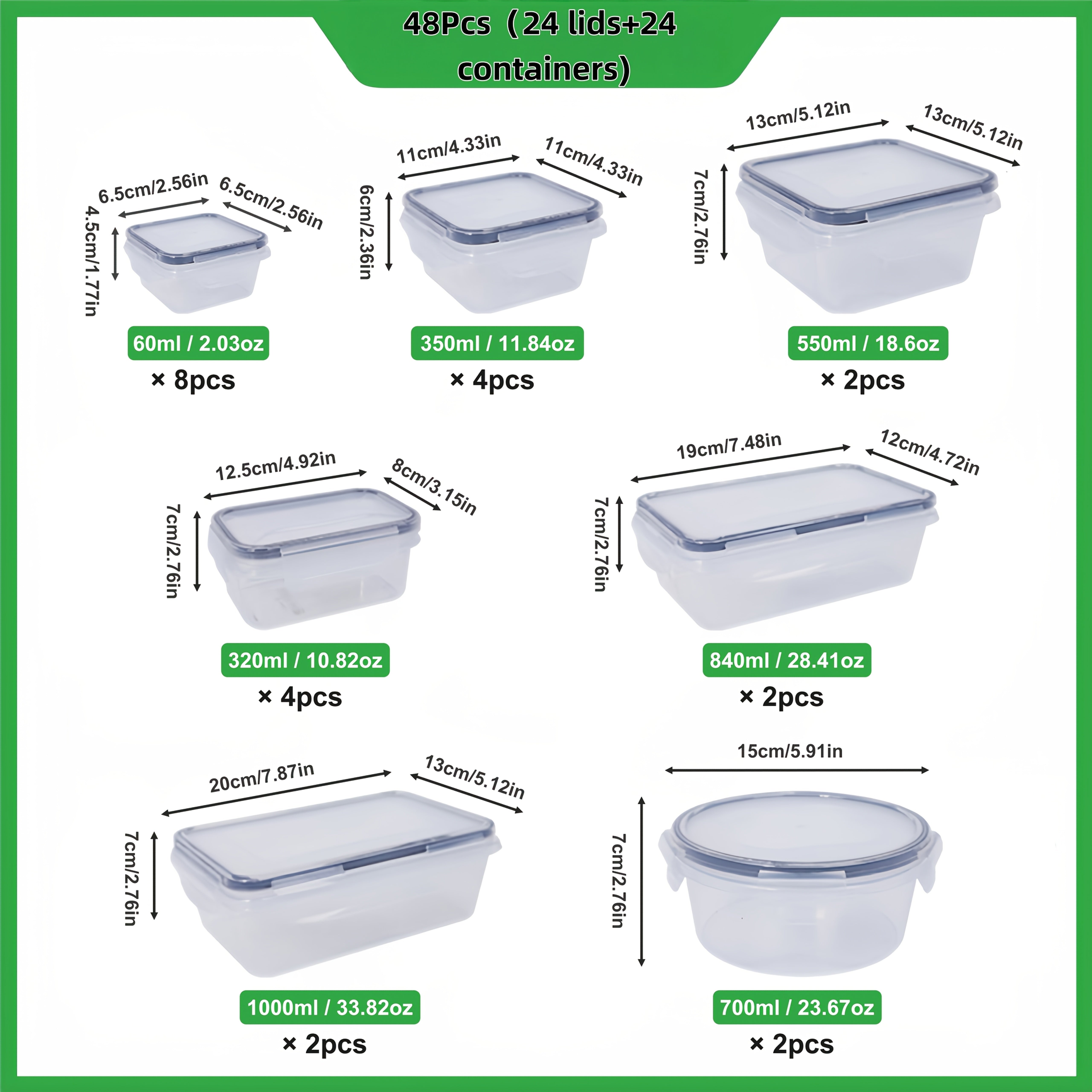 48Pcs（24 lids+24 containers)

6.5cm/2.56in
6.5cm/2.56in
4.5cm/1.77in
60ml / 2.03oz
× 8pcs

11cm/4.33in
11cm/4.33in
6cm/2.36in
350ml / 11.84oz
× 4pcs

13cm/5.12in
13cm/5.12in
7cm/2.76in
550ml / 18.6oz
× 2pcs

12.5cm/4.92in
8cm/3.15in
7cm/2.76in
320ml / 10.82oz
× 4pcs

19cm/7.48in
12cm/4.72in
7cm/2.76in
840ml / 28.41oz
× 2pcs

20cm/7.87in
13cm/5.12in
7cm/2.76in
1000ml / 33.82oz
× 2pcs

15cm/5.91in
7cm/2.76in
700ml / 23.67oz
× 2pcs