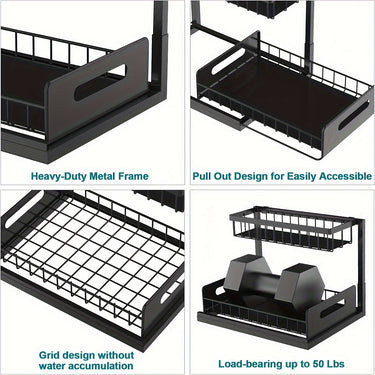 Heavy-Duty Metal Frame

Pull Out Design for Easily Accessible

Grid design without water accumulation

Load-bearing up to 50 Lbs